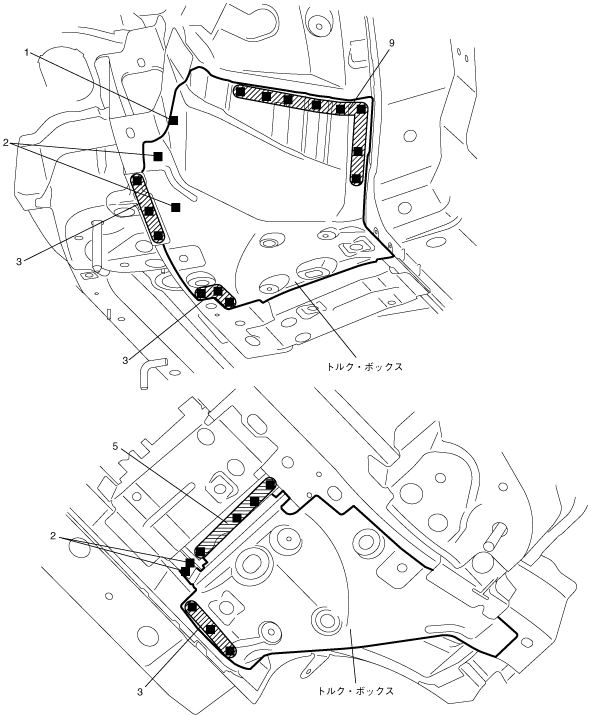 1
9
2
3
3
トルク・ボックス
5
2
3
トルク・ボックス