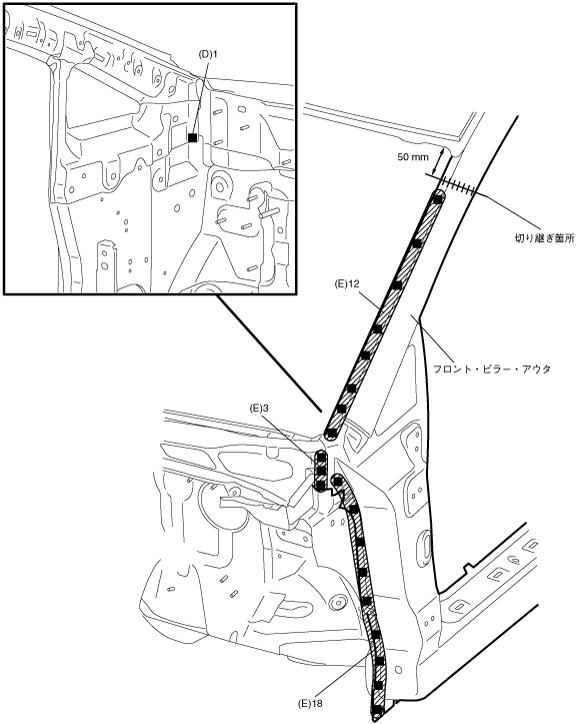 (D)1

50 mm

切り継ぎ箇所

(E)12

フロント・ピラー・アウタ

(E)3

(E)18