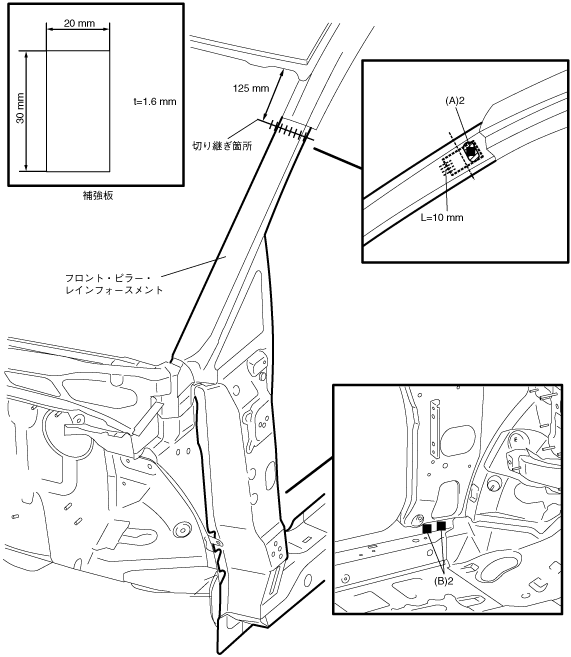 20 mm

30 mm

t=1.6 mm

補強板

125 mm

切り継ぎ箇所

(A)2

L=10 mm

フロント・ピラー・レインフォースメント

(B)2