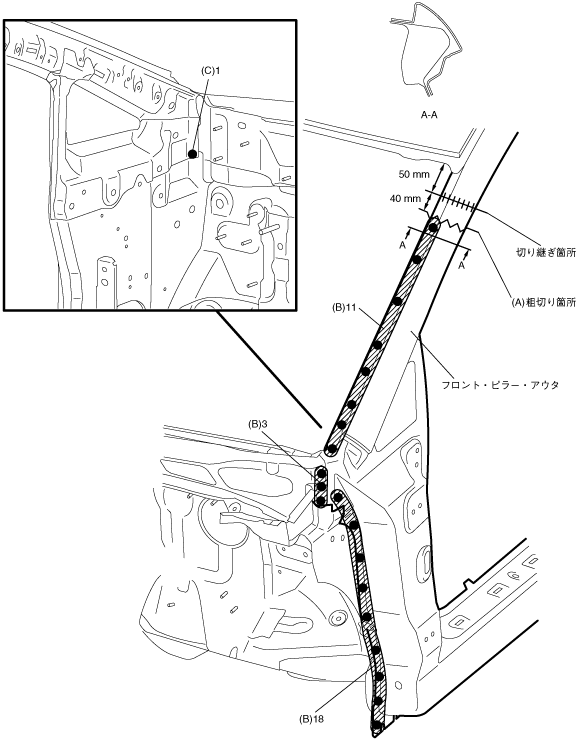 (C)1

A-A

50 mm

40 mm

A

A

切り継ぎ箇所

(A)粗切り箇所

(B)11

フロント・ピラー・アウタ

(B)3

(B)18