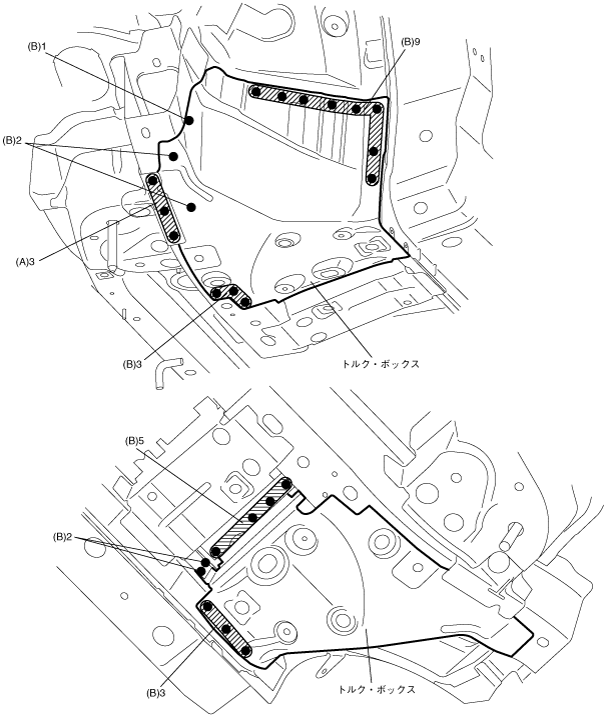 (B)1

(B)9

(B)2

(A)3

(B)3

トルク・ボックス

(B)5

(B)2

(B)3

トルク・ボックス