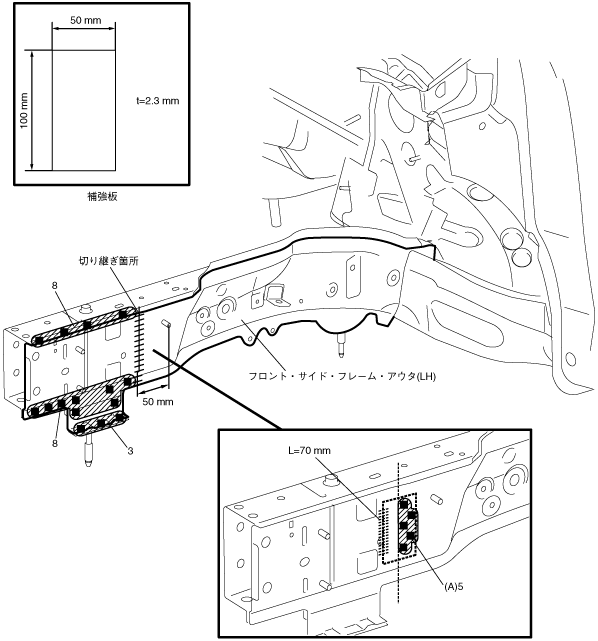 50 mm

100 mm

t=2.3 mm

補強板

切り継ぎ箇所

8

フロント・サイド・フレーム・アウタ(LH)

50 mm

8

3

L=70 mm

(A)5