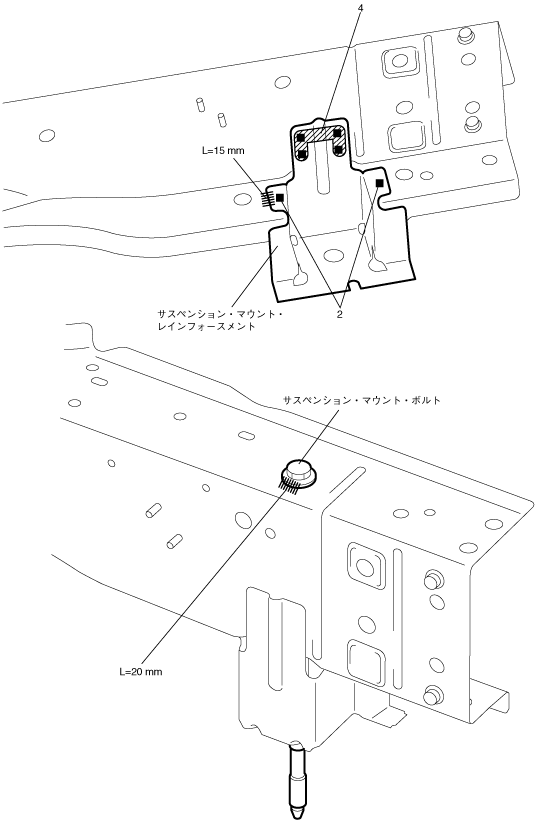 4

L=15 mm

サスペンション・マウント・レインフォースメント

2

サスペンション・マウント・ボルト

L=20 mm