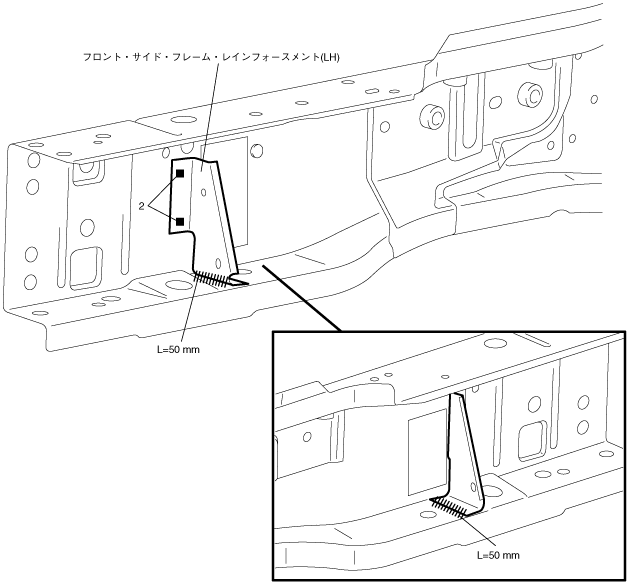 フロント・サイド・フレーム・レインフォースメント(LH)

2

L=50 mm

L=50 mm