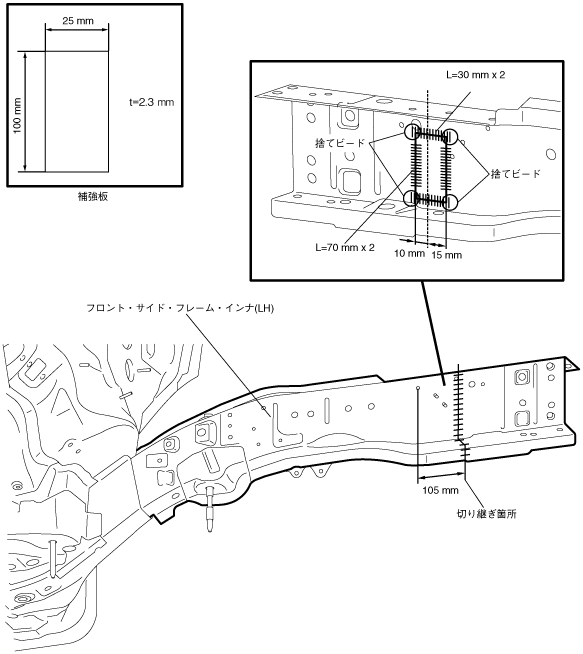 25 mm

100 mm

t=2.3 mm

補強板

L=30 mm x 2

捨てビード

捨てビード

L=70 mm x 2

10 mm

15 mm

フロント・サイド・フレーム・インナ(LH)

105 mm

切り継ぎ箇所