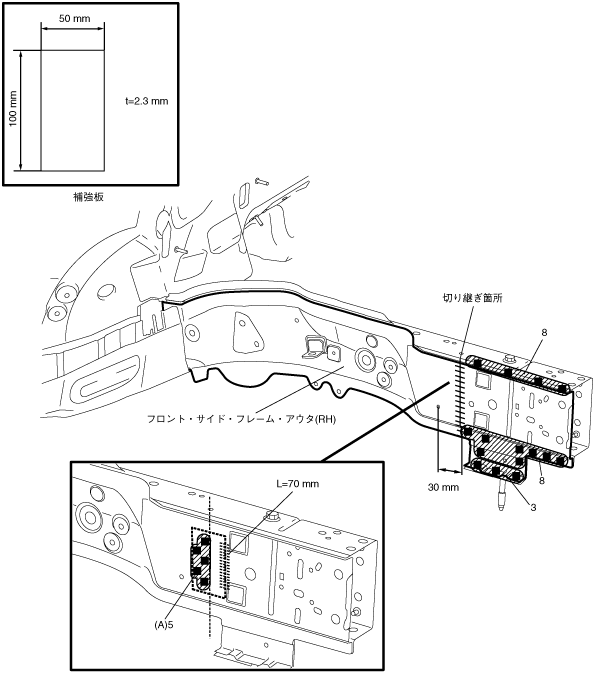 50 mm

100 mm

t=2.3 mm

補強板

切り継ぎ箇所

8

フロント・サイド・フレーム・アウタ(RH)

30 mm

8

3

L=70 mm

(A)5