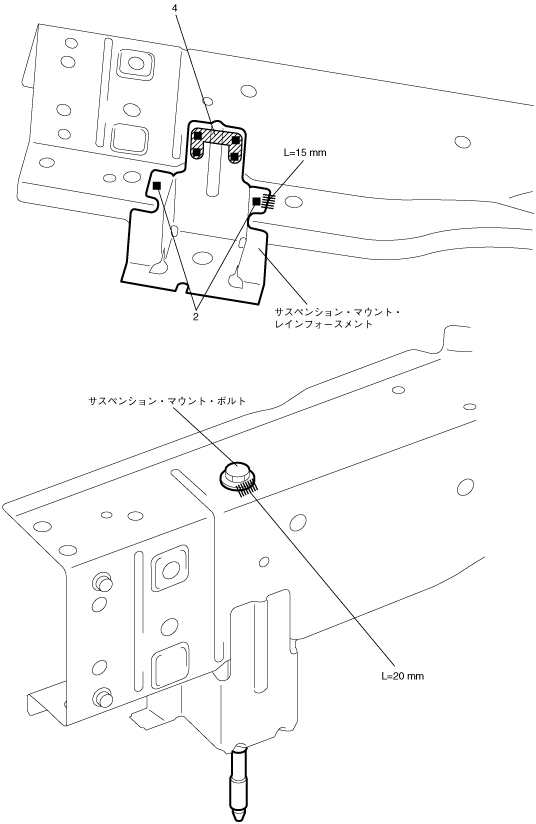 4

L=15 mm

2

サスペンション・マウント・レインフォースメント

サスペンション・マウント・ボルト

L=20 mm