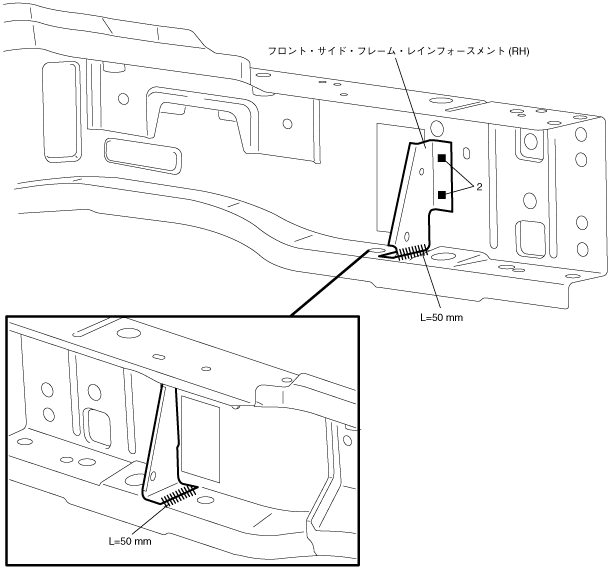 フロント・サイド・フレーム・レインフォースメント (RH)

2

L=50 mm

L=50 mm