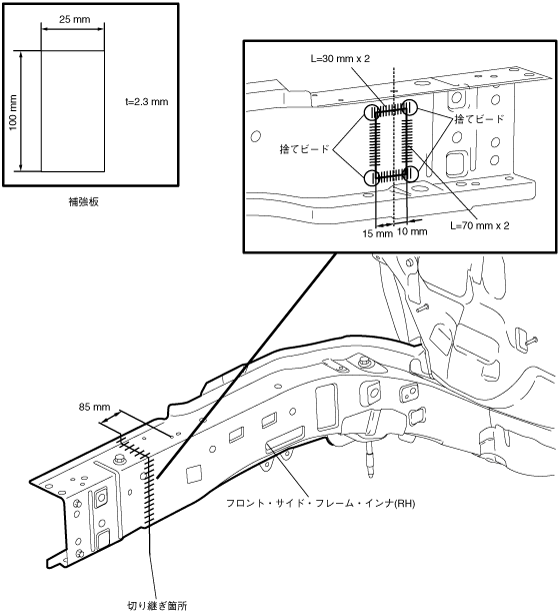 25 mm
100 mm
t=2.3 mm
補強板
L=30 mm x 2
捨てビード
捨てビード
L=70 mm x 2
15 mm
10 mm
85 mm
フロント・サイド・フレーム・インナ(RH)
切り継ぎ箇所