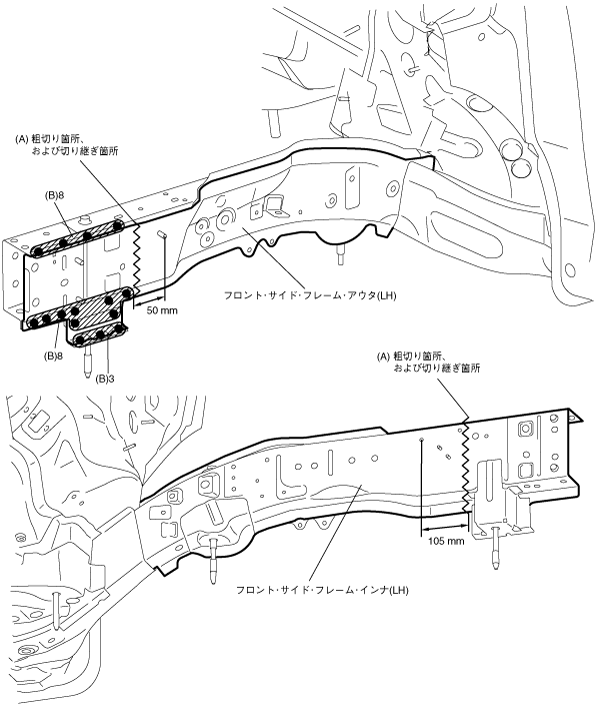 (A) 粗切り箇所、
および切り継ぎ箇所

(B)8

50 mm

フロント・サイド・フレーム・アウタ(LH)

(B)8

(B)3

(A) 粗切り箇所、
および切り継ぎ箇所

105 mm

フロント・サイド・フレーム・インナ(LH)