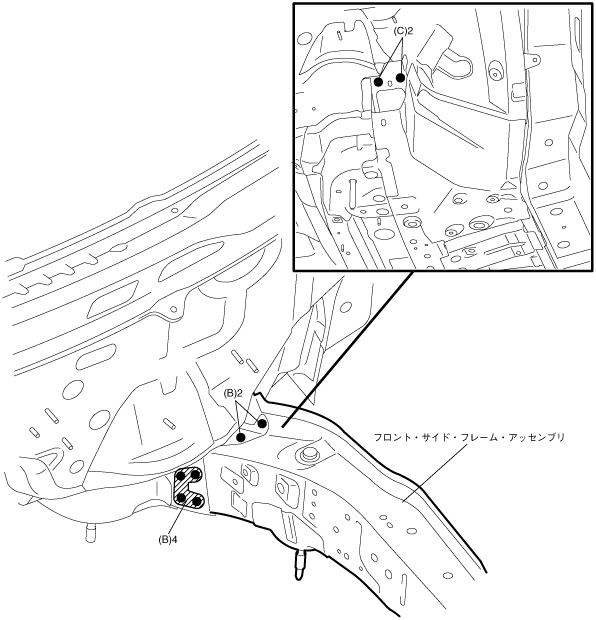 (C)2

(B)2

フロント・サイド・フレーム・アッセンブリ

(B)4