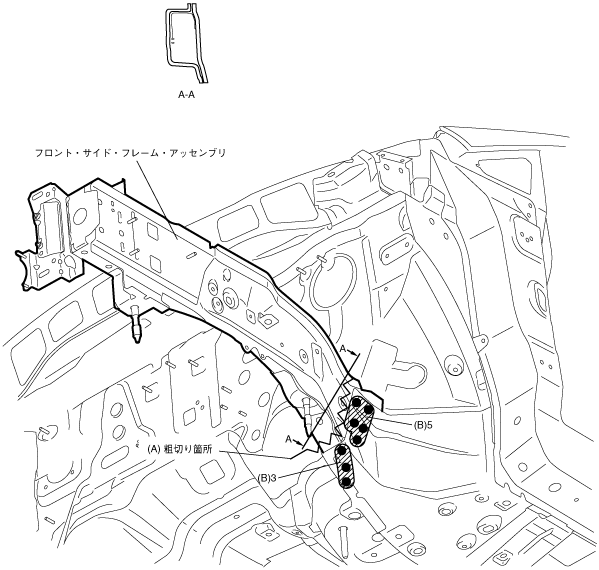 A-A

フロント・サイド・フレーム・アッセンブリ

A

A

(B)5

(A) 粗切り箇所

(B)3