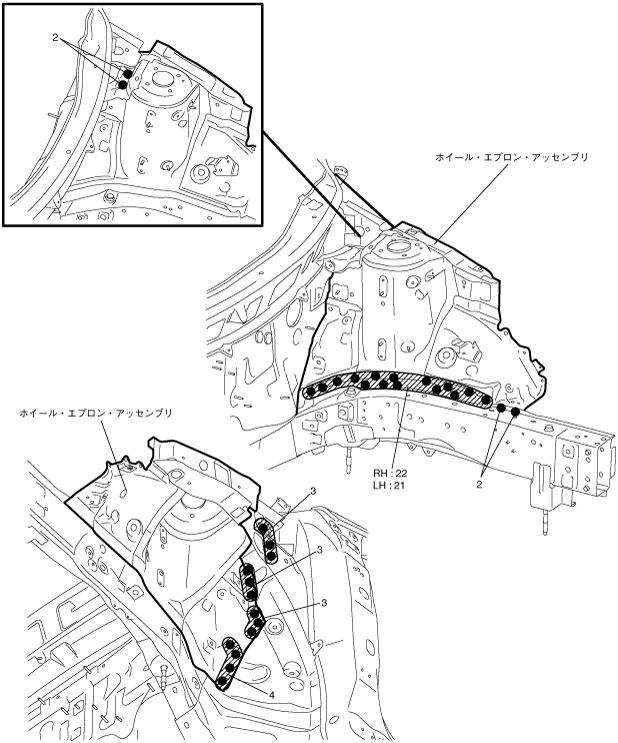 2

ホイール・エプロン・アッセンブリ

RH : 22
LH : 21

2

ホイール・エプロン・アッセンブリ

3

3

3

4