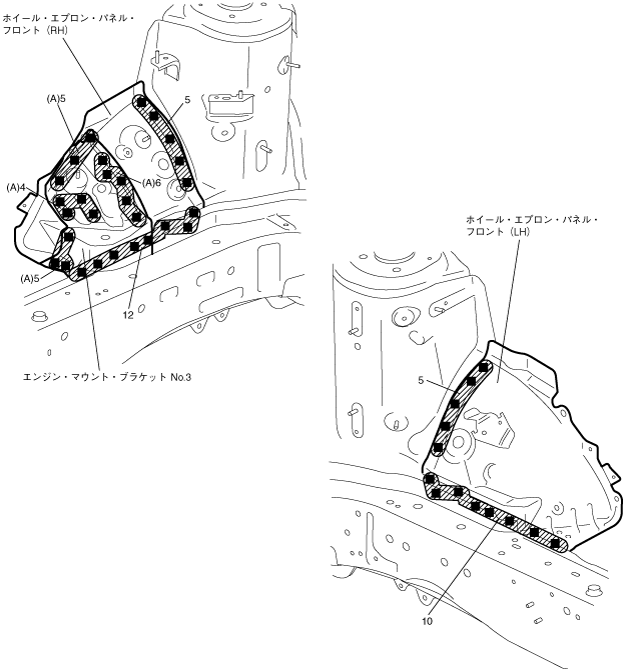 ホイール・エプロン・パネル・フロント（RH）

(A)5

5

(A)6

(A)4

(A)5

12

エンジン・マウント・ブラケット No.3

ホイール・エプロン・パネル・フロント（LH）

5

10