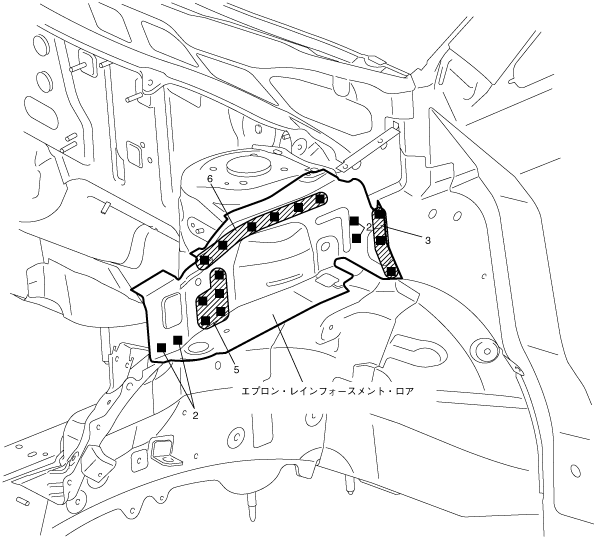 6
2
3
5
エプロン・レインフォースメント・ロア
2