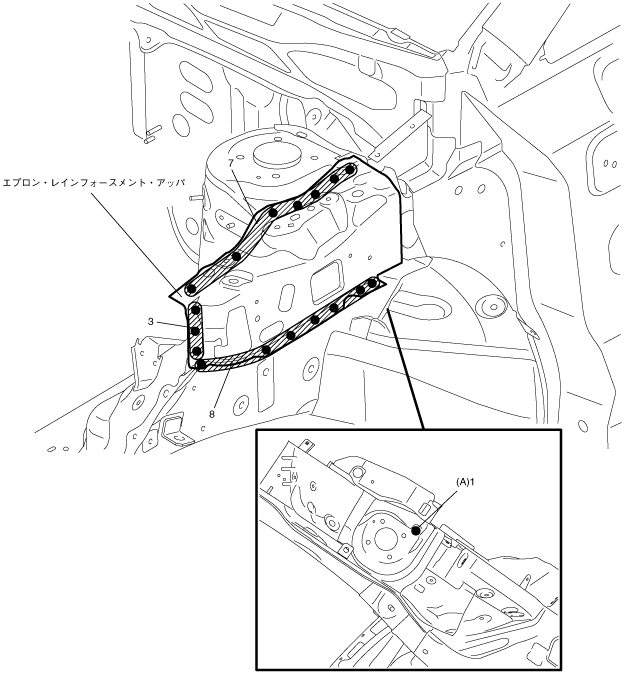 エプロン・レインフォースメント・アッパ

7

3

8

(A)1