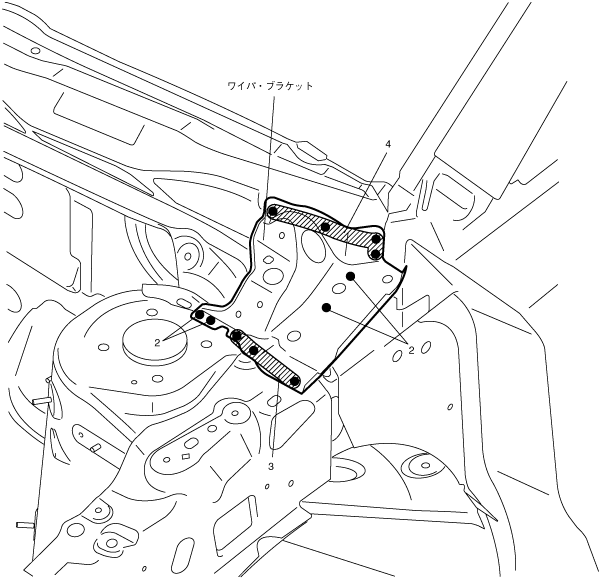 ワイパ・ブラケット
4
2
2
3