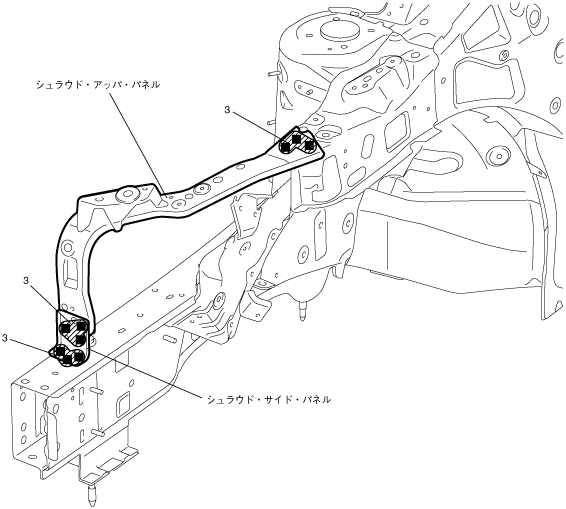 シュラウド・アッパ・パネル

3

3

3

シュラウド・サイド・パネル