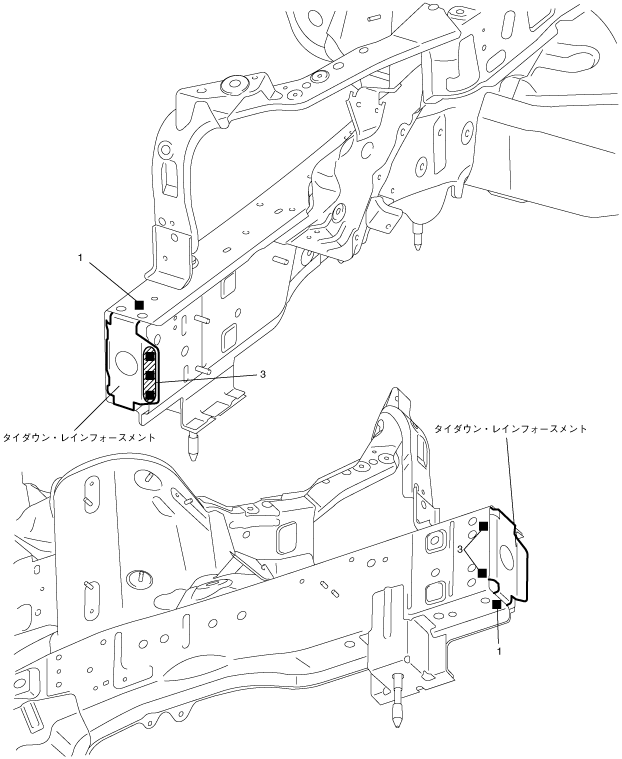 1

3

タイダウン・レインフォースメント

タイダウン・レインフォースメント

3

1