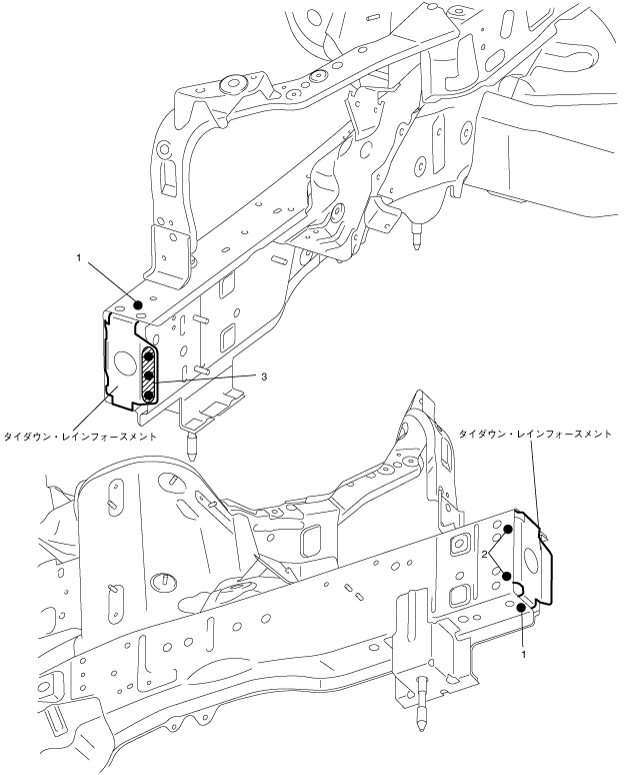 1

3

タイダウン・レインフォースメント

タイダウン・レインフォースメント

2

1