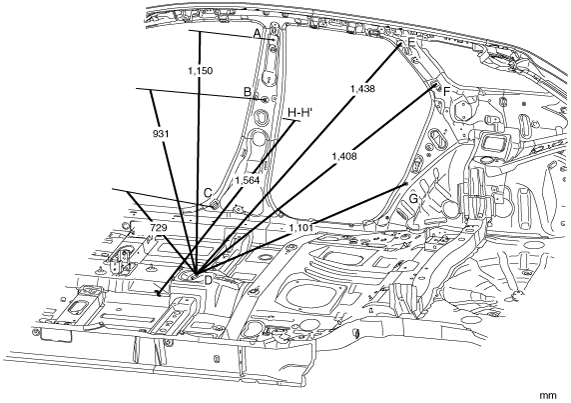 A
E
1,150
1,438
B
F
H-H'
931
1,408
1,564
C
G
729
1,101
D
mm