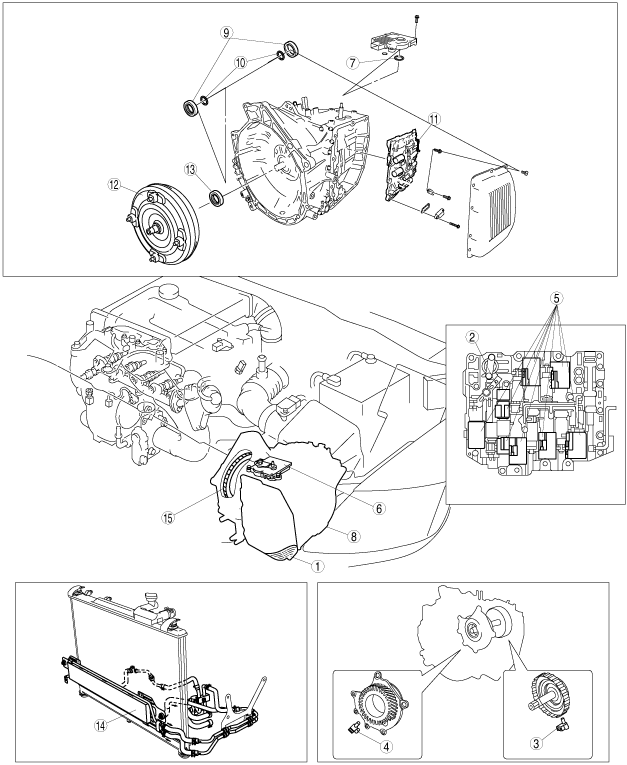 9
10
7
11
13
12
5
2
6
15
8
1
14
4
3