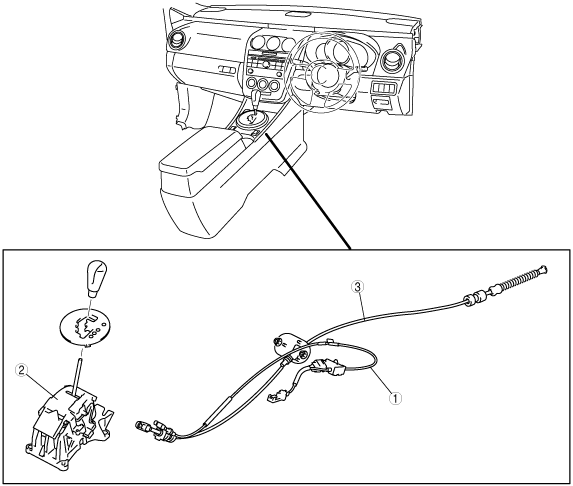 3

2

1