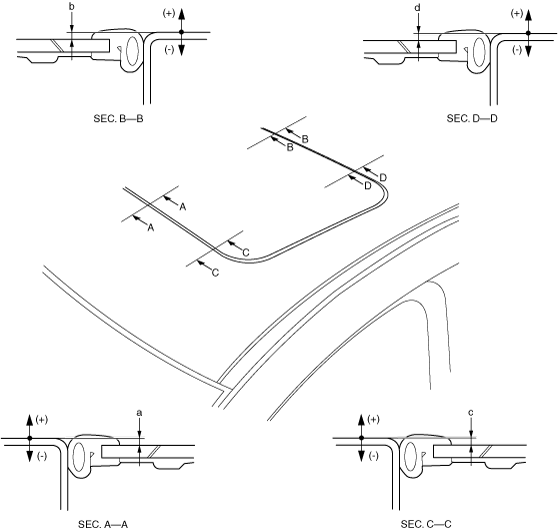 b
(+)
(-)
SEC. B—B

d
(+)
(-)
SEC. D—D

B
B
D
D
A
A
C
C

(+)
(-)
a
SEC. A—A

(+)
(-)
c
SEC. C—C