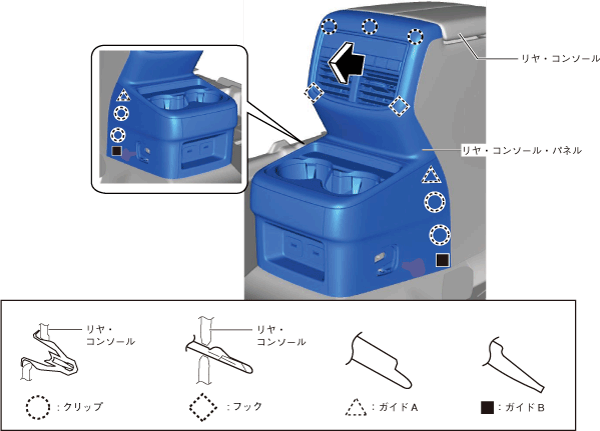 リヤ・コンソール

リヤ・コンソール・パネル

リヤ・コンソール

リヤ・コンソール

：クリップ

：フック

：ガイドA

：ガイドB