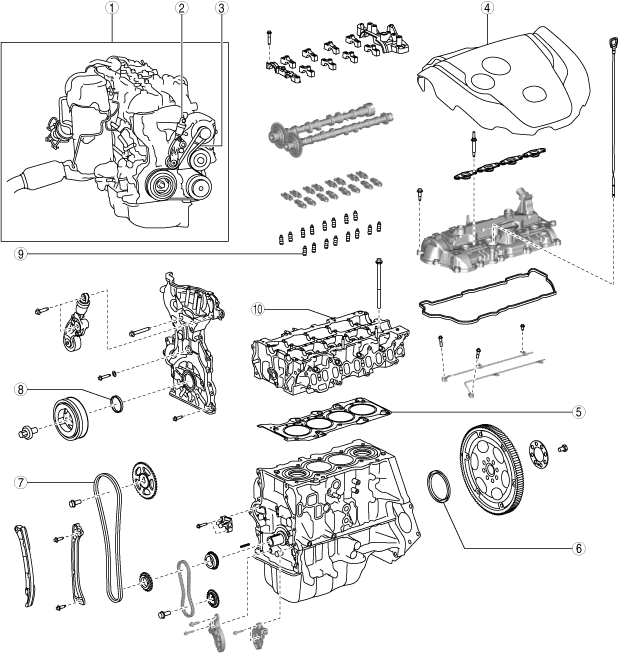 1
2
3
4
9
10
8
5
7
6