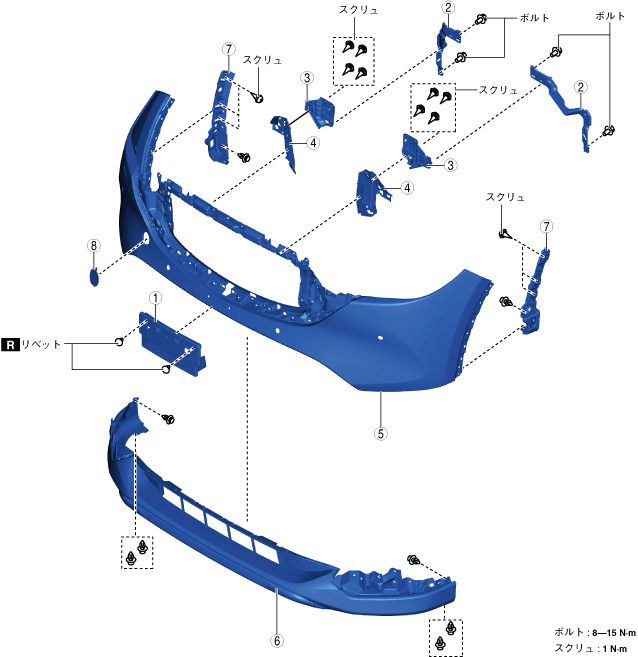 スクリュ
②
ボルト
ボルト
⑦
スクリュ
③
スクリュ
②
④
③
④
スクリュ
⑦
⑧
①
R リベット
⑤
⑥
ボルト : 8—15 N·m
スクリュ : 1 N·m