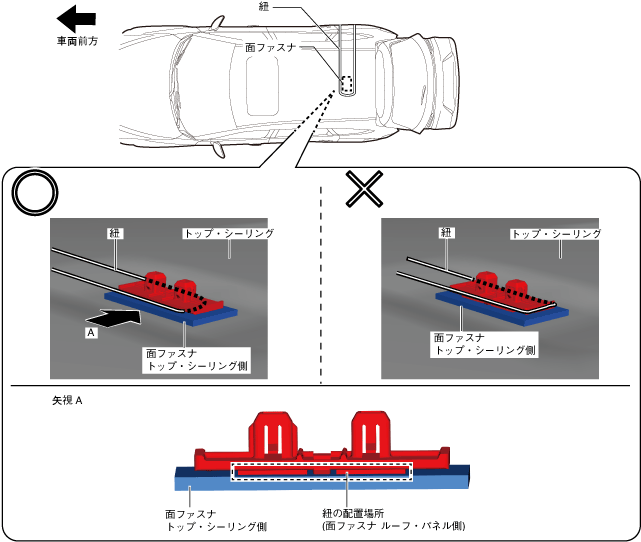 車両前方

紐

面ファスナ

紐

トップ・シーリング

A

面ファスナ
トップ・シーリング側

紐

トップ・シーリング

面ファスナ
トップ・シーリング側

矢視 A

面ファスナ
トップ・シーリング側

紐の配置場所
(面ファスナ ルーフ・パネル側)