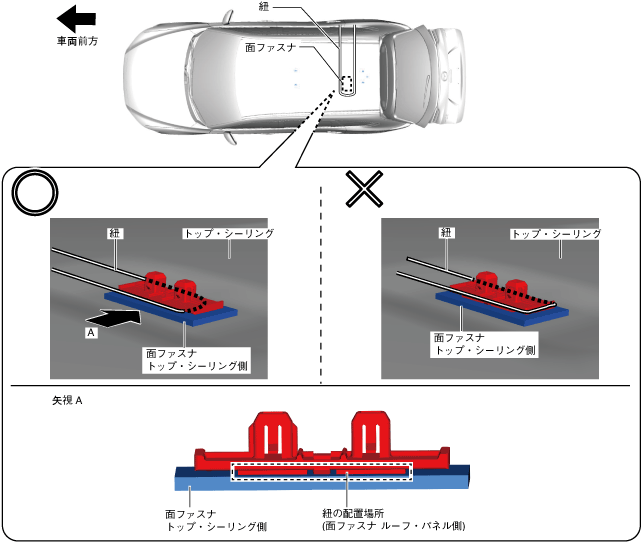 車両前方

紐

面ファスナ

紐

トップ・シーリング

A

面ファスナ
トップ・シーリング側

紐

トップ・シーリング

面ファスナ
トップ・シーリング側

矢視 A

面ファスナ
トップ・シーリング側

紐の配置場所
(面ファスナ ルーフ・パネル側)