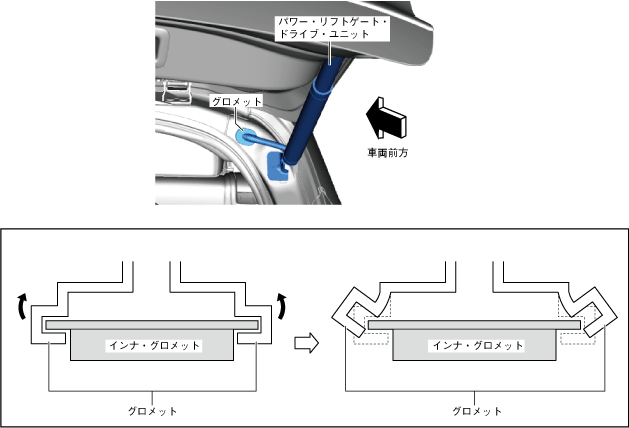 パワー・リフトゲート・ドライブ・ユニット

グロメット

車両前方

インナ・グロメット

グロメット

インナ・グロメット

グロメット