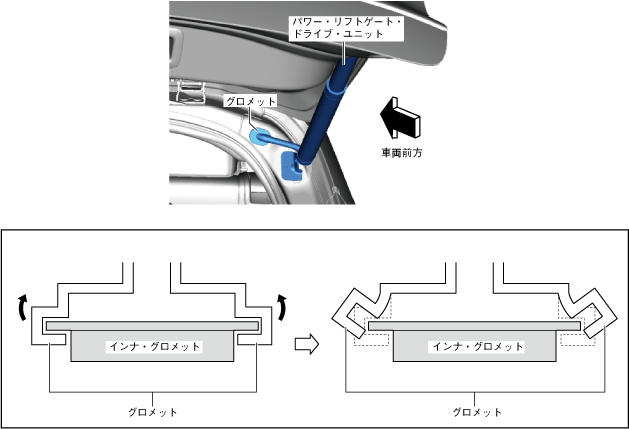 パワー・リフトゲート・ドライブ・ユニット

グロメット

車両前方

インナ・グロメット

グロメット

インナ・グロメット

グロメット