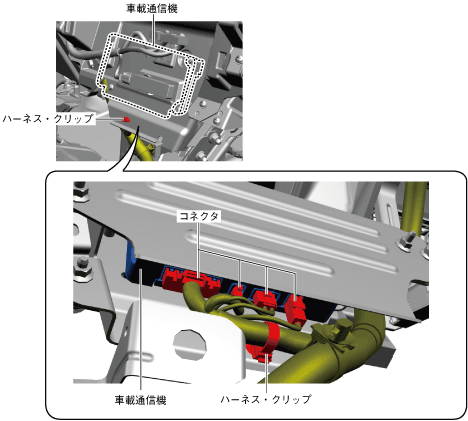 車載通信機

ハーネス・クリップ

コネクタ

車載通信機

ハーネス・クリップ