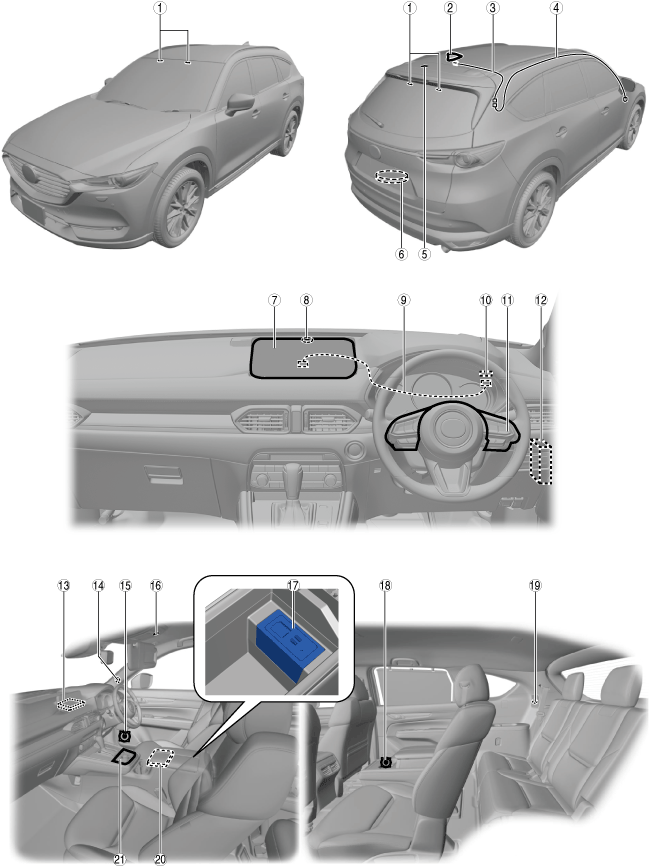 ①
①
②
③
④
⑥
⑤
⑦
⑧
⑨
⑩
⑪
⑫
⑬
⑭
⑮
⑯
⑰
⑱
⑲
㉑
⑳