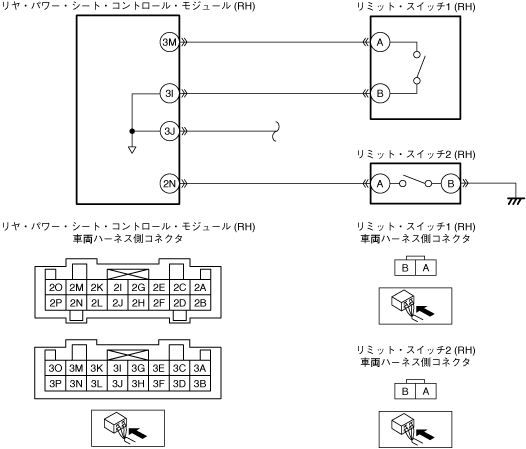 リヤ・パワー・シート・コントロール・モジュール (RH)

3M

3I

3J

2N

リミット・スイッチ1 (RH)

A

B

リミット・スイッチ2 (RH)

A

B

リヤ・パワー・シート・コントロール・モジュール (RH)
車両ハーネス側コネクタ

| 2O | 2M | 2K | 2I | 2G | 2E | 2C | 2A |
|---|---|---|---|---|---|---|---|
| 2P | 2N | 2L | 2J | 2H | 2F | 2D | 2B |

| 3O | 3M | 3K | 3I | 3G | 3E | 3C | 3A |
|---|---|---|---|---|---|---|---|
| 3P | 3N | 3L | 3J | 3H | 3F | 3D | 3B |

リミット・スイッチ1 (RH)
車両ハーネス側コネクタ

| B | A |
|---|---|

リミット・スイッチ2 (RH)
車両ハーネス側コネクタ

| B | A |
|---|---|