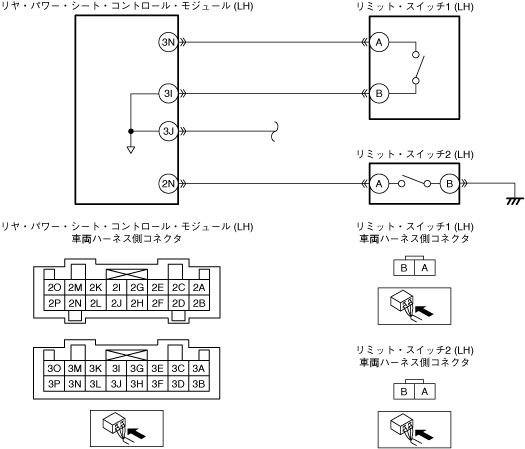 リヤ・パワー・シート・コントロール・モジュール (LH)

3N

3I

3J

2N

リミット・スイッチ1 (LH)

A

B

リミット・スイッチ2 (LH)

A

B

リヤ・パワー・シート・コントロール・モジュール (LH)
車両ハーネス側コネクタ

| 2O | 2M | 2K | 2I | 2G | 2E | 2C | 2A |
|---|---|---|---|---|---|---|---|
| 2P | 2N | 2L | 2J | 2H | 2F | 2D | 2B |

| 3O | 3M | 3K | 3I | 3G | 3E | 3C | 3A |
|---|---|---|---|---|---|---|---|
| 3P | 3N | 3L | 3J | 3H | 3F | 3D | 3B |

リミット・スイッチ1 (LH)
車両ハーネス側コネクタ

| B | A |
|---|---|

リミット・スイッチ2 (LH)
車両ハーネス側コネクタ

| B | A |
|---|---|