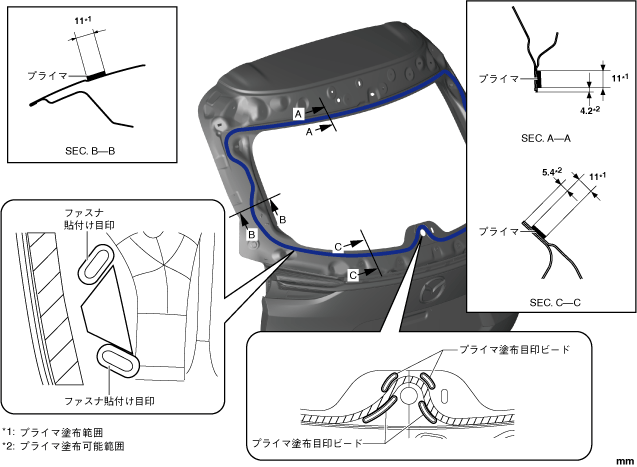 $11^{*1}$

プライマ

SEC. B—B

A

A

B

B

C

C

プライマ

$11^{*1}$

$4.2^{*2}$

SEC. A—A

$5.4^{*2}$

$11^{*1}$

プライマ

SEC. C—C

ファスナ 貼付け目印

ファスナ貼付け目印

プライマ塗布目印ビード

プライマ塗布目印ビード

*1: プライマ塗布範囲
*2: プライマ塗布可能範囲

mm