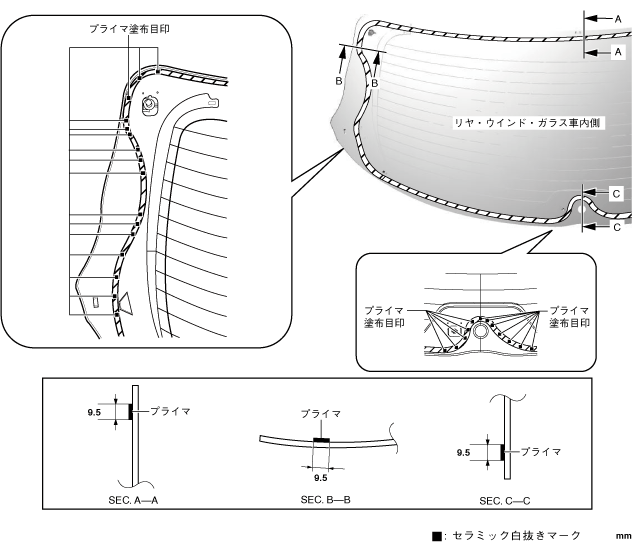 プライマ塗布目印

A
A
B
B
リヤ・ウインド・ガラス車内側
C
C

プライマ塗布目印
プライマ塗布目印

9.5
プライマ
SEC. A—A

プライマ
9.5
SEC. B—B

9.5
プライマ
SEC. C—C

■: セラミック白抜きマーク
mm