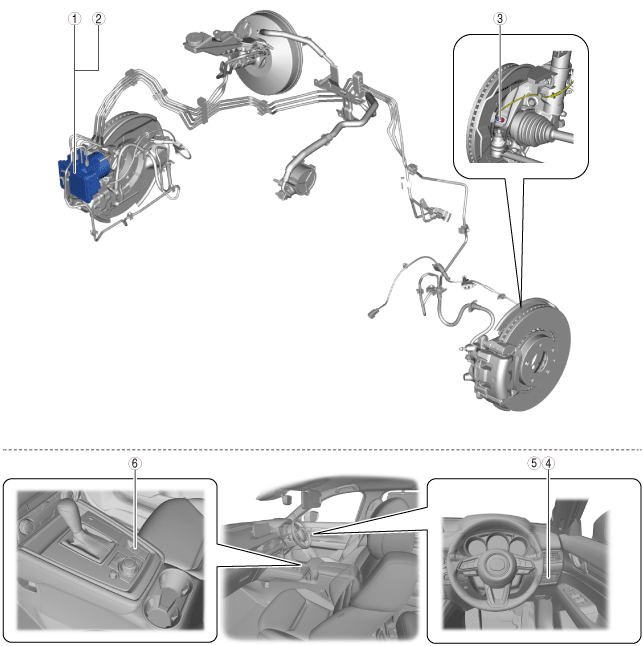 1 2 3 6 5 4