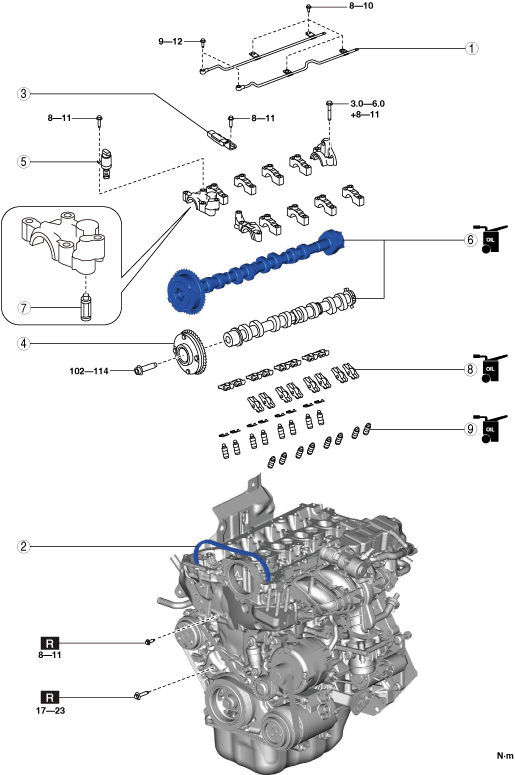 8—10
9—12
1
3
3.0—6.0
+8—11
8—11
8—11
5
6
OIL
7
4
102—114
8
OIL
9
OIL
2
R
8—11
R
17—23
N·m