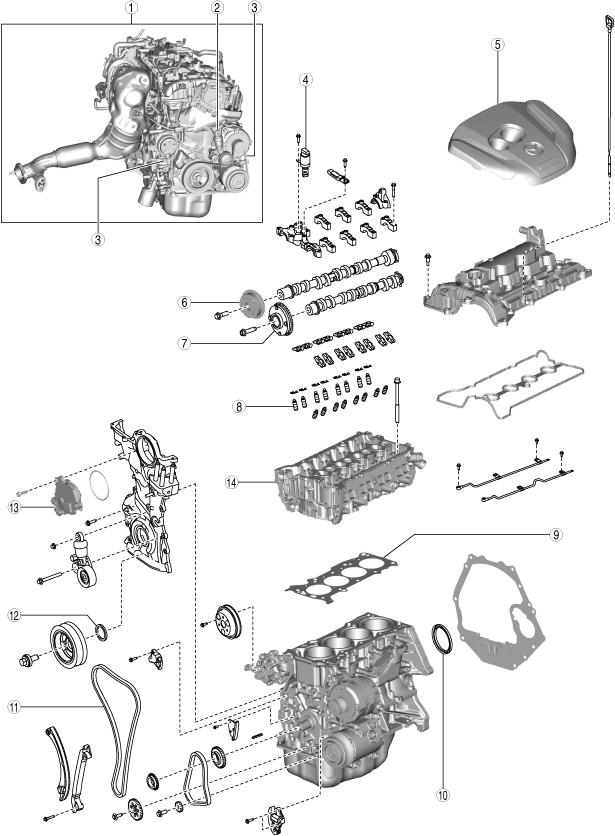 1
2
3
3
4
5
6
7
8
14
13
9
12
11
10