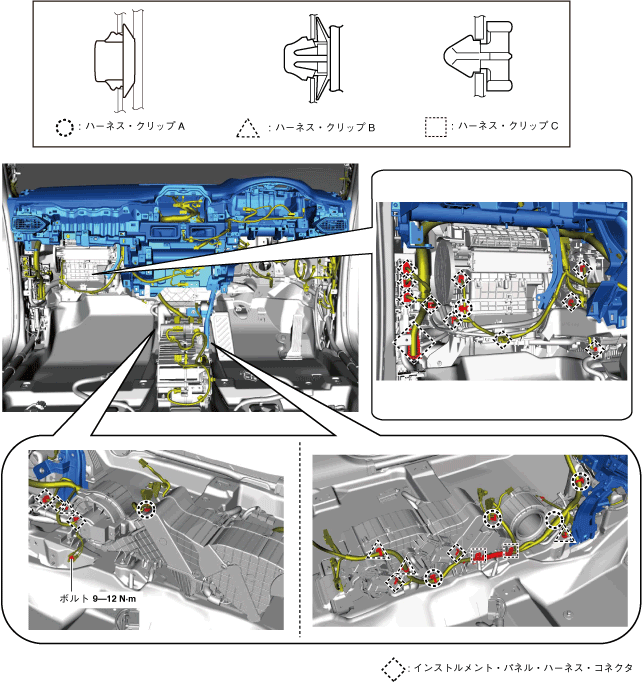 : ハーネス・クリップ A

: ハーネス・クリップ B

: ハーネス・クリップ C

ボルト 9—12 N·m

: インストルメント・パネル・ハーネス・コネクタ