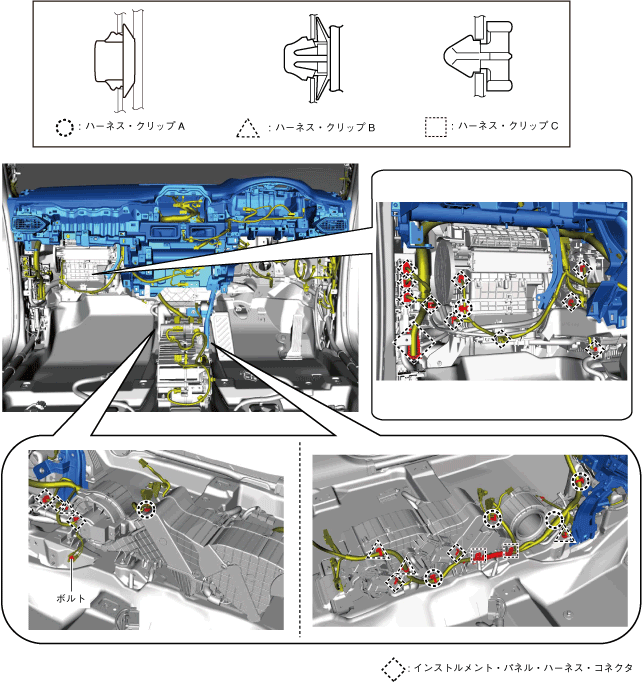 : ハーネス・クリップ A
: ハーネス・クリップ B
: ハーネス・クリップ C

ボルト

: インストルメント・パネル・ハーネス・コネクタ