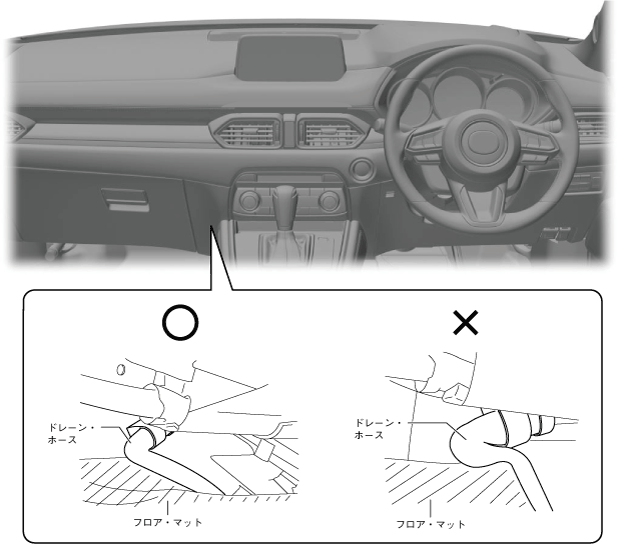 ○

ドレーン・ホース

フロア・マット

×

ドレーン・ホース

フロア・マット