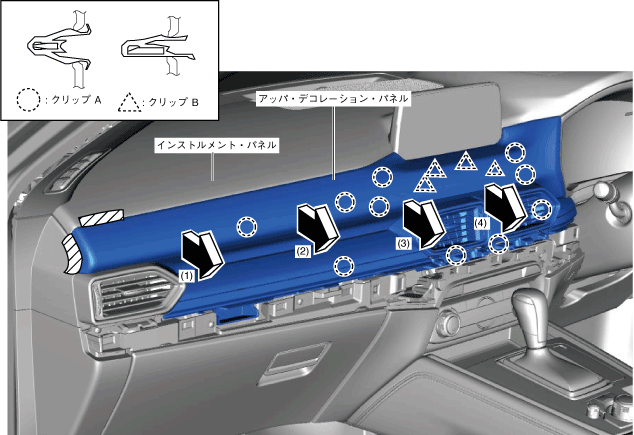 : クリップ A
: クリップ B

アッパ・デコレーション・パネル

インストルメント・パネル

(1)
(2)
(3)
(4)