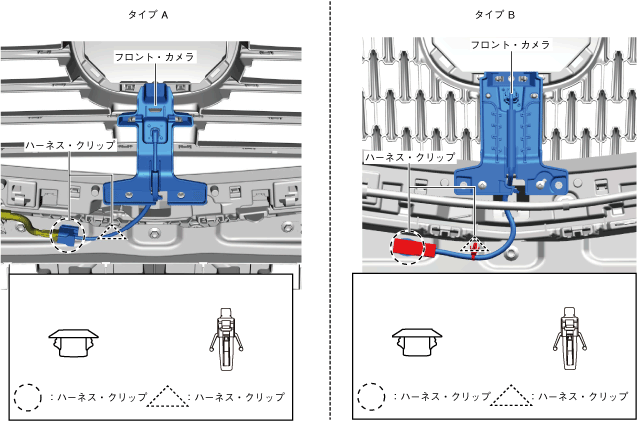 タイプ A

フロント・カメラ

ハーネス・クリップ

：ハーネス・クリップ ：ハーネス・クリップ

タイプ B

フロント・カメラ

ハーネス・クリップ

：ハーネス・クリップ ：ハーネス・クリップ