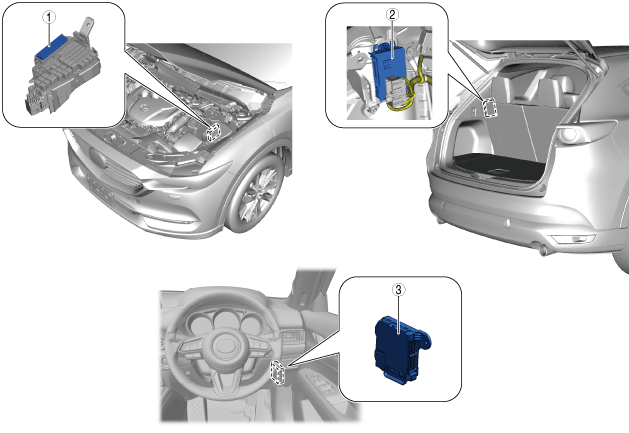 1

2

3